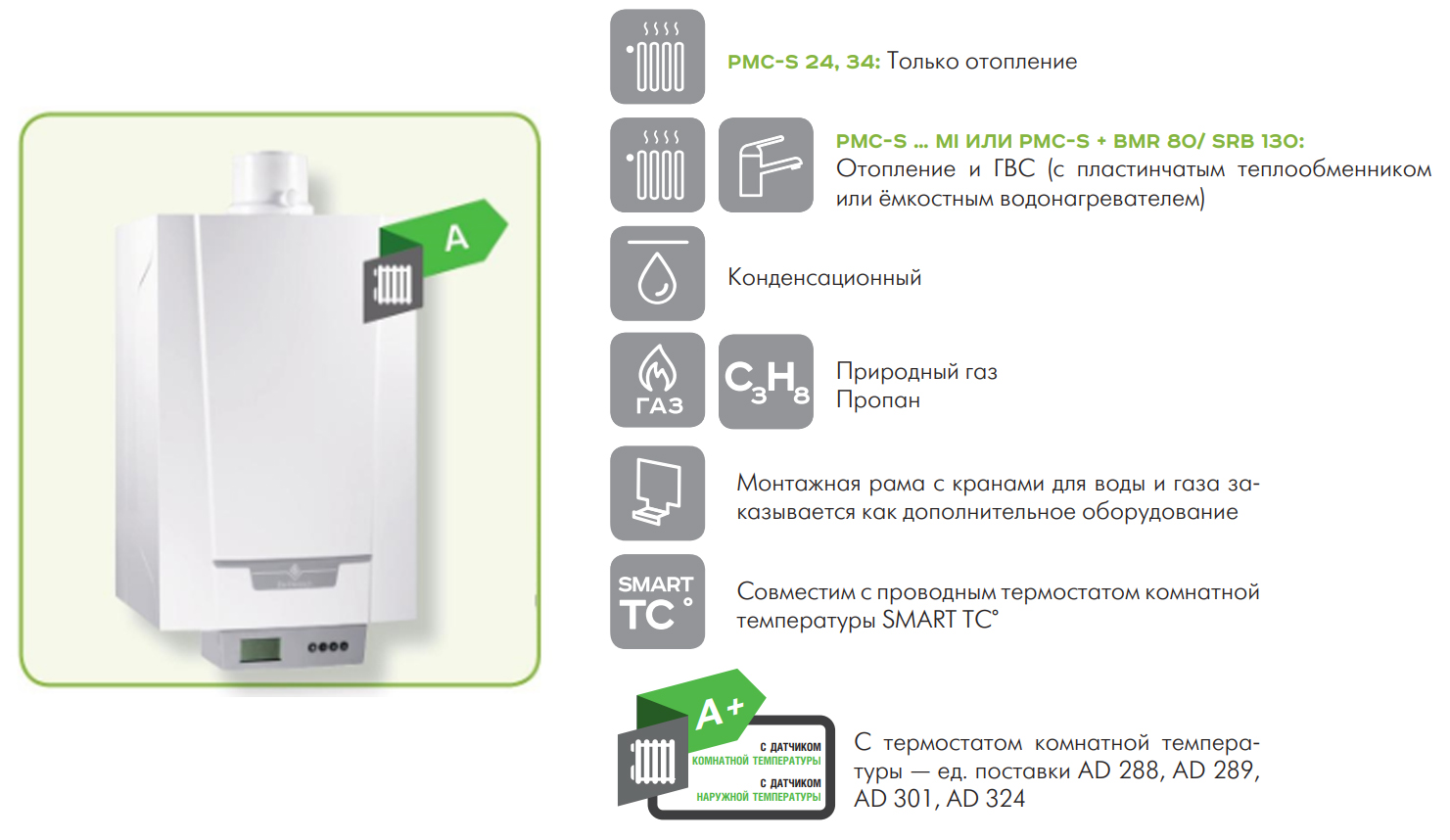 A

PMC-S 24, 34: Только отопление

PMC-S ... MI ИЛИ PMC-S + BMR 80/ SRB 130: Отопление и ГВС (с пластинчатым теплообменником или ёмкостным водонагревателем)

Конденсационный

ГАЗ

$C_3H_8$

Природный газ
Пропан

Монтажная рама с кранами для воды и газа заказывается как дополнительное оборудование

SMART TC°

Совместим с проводным термостатом комнатной температуры SMART TC°

A+

С ДАТЧИКОМ КОМНАТНОЙ ТЕМПЕРАТУРЫ

С ДАТЧИКОМ НАРУЖНОЙ ТЕМПЕРАТУРЫ

С термостатом комнатной температуры — ед. поставки AD 288, AD 289, AD 301, AD 324